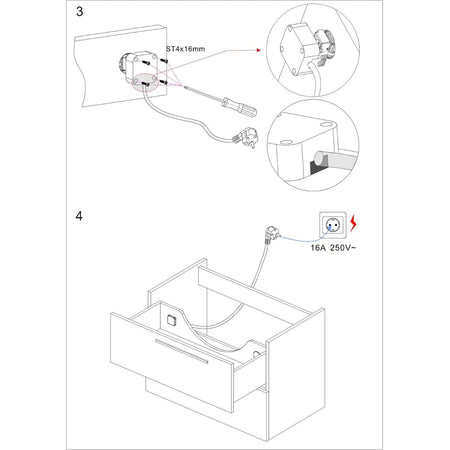 3

ST4x16mm

4

16A 250V~