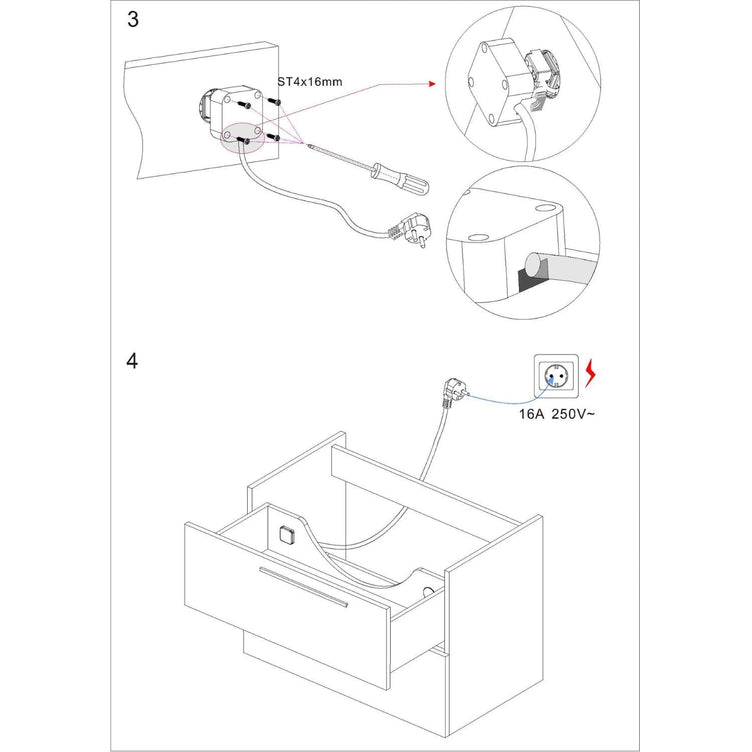 3

ST4x16mm

4

16A 250V~