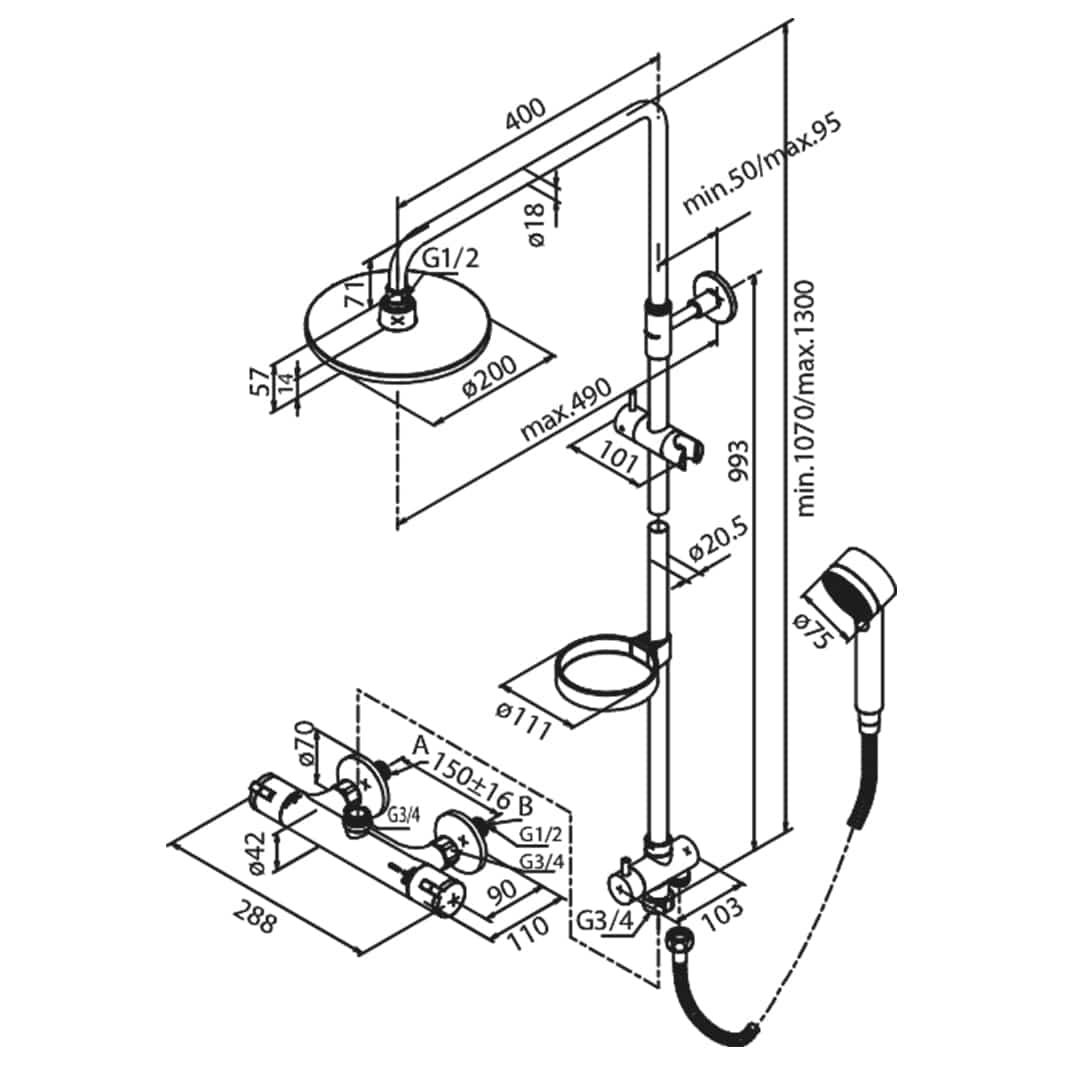 400
min.50/max.95
ø18
G1/2
71
57
14
ø200
max.490
101
993
min.1070/max.1300
ø20.5
ø75
ø111
ø70
A
150±16
B
G3/4
G1/2
G3/4
ø42
90
288
110
G3/4
103